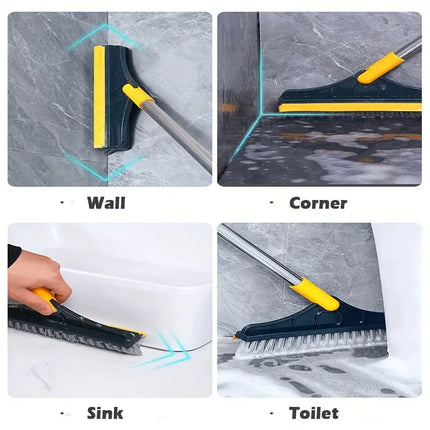 · Wall

· Corner

· Sink

· Toilet