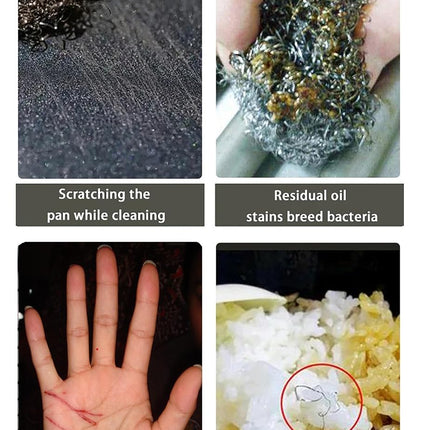 Scratching the pan while cleaning

Residual oil stains breed bacteria