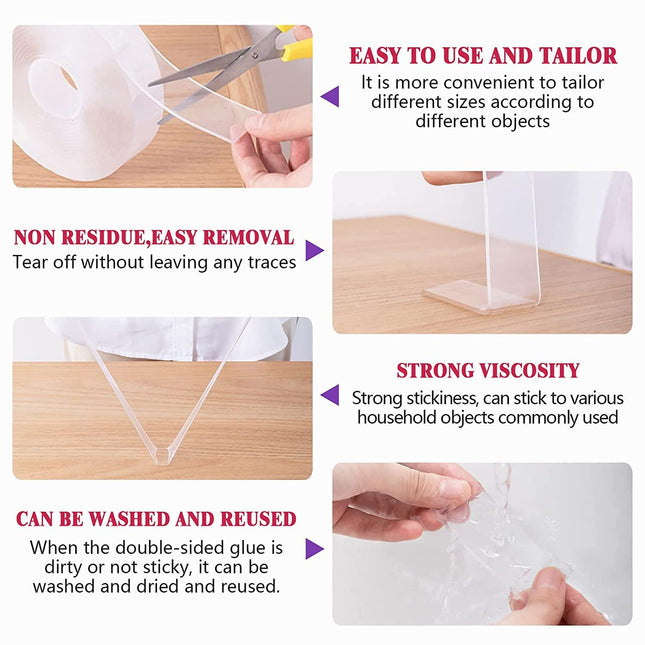 EASY TO USE AND TAILOR
It is more convenient to tailor different sizes according to different objects

NON RESIDUE,EASY REMOVAL
Tear off without leaving any traces

STRONG VISCOSITY
Strong stickiness, can stick to various household objects commonly used

CAN BE WASHED AND REUSED
When the double-sided glue is dirty or not sticky, it can be washed and dried and reused.