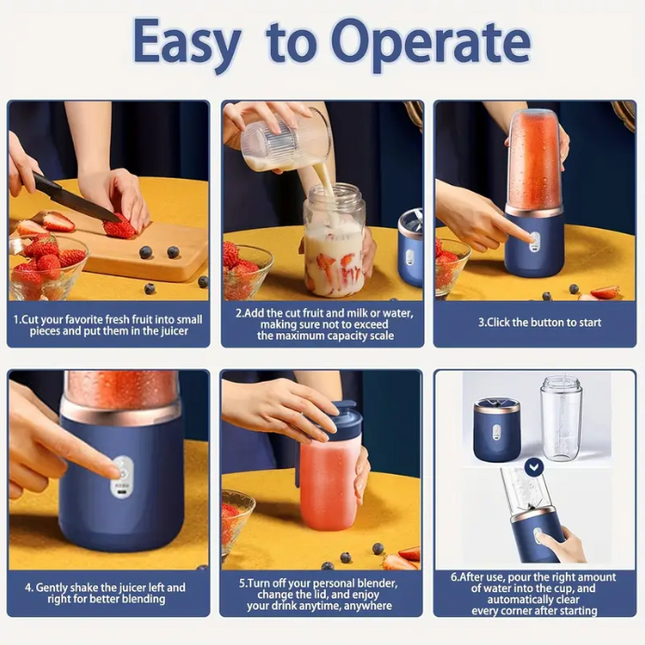 Easy to Operate

1.Cut your favorite fresh fruit into small pieces and put them in the juicer

2.Add the cut fruit and milk or water, making sure not to exceed the maximum capacity scale

3.Click the button to start

4. Gently shake the juicer left and right for better blending

5.Turn off your personal blender, change the lid, and enjoy your drink anytime, anywhere

6.After use, pour the right amount of water into the cup, and automatically clear every corner after starting