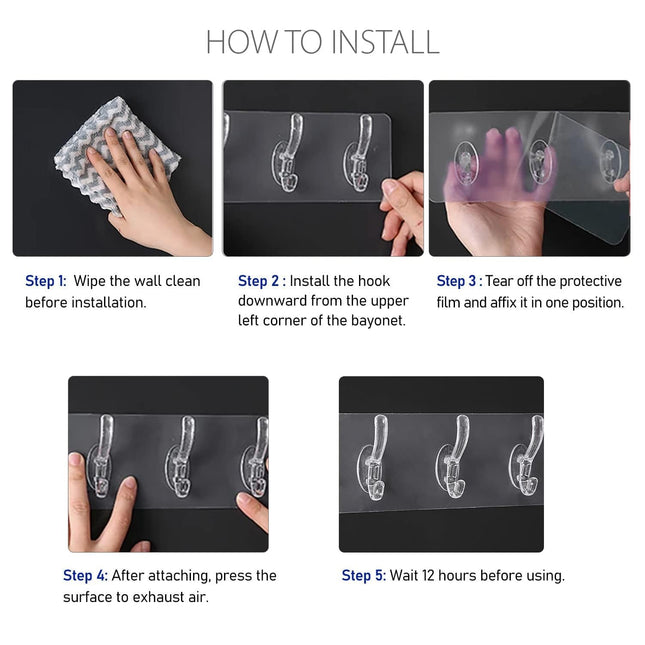 HOW TO INSTALL

Step 1: Wipe the wall clean before installation.

Step 2 : Install the hook downward from the upper left corner of the bayonet.

Step 3 : Tear off the protective film and affix it in one position.

Step 4: After attaching, press the surface to exhaust air.

Step 5: Wait 12 hours before using.