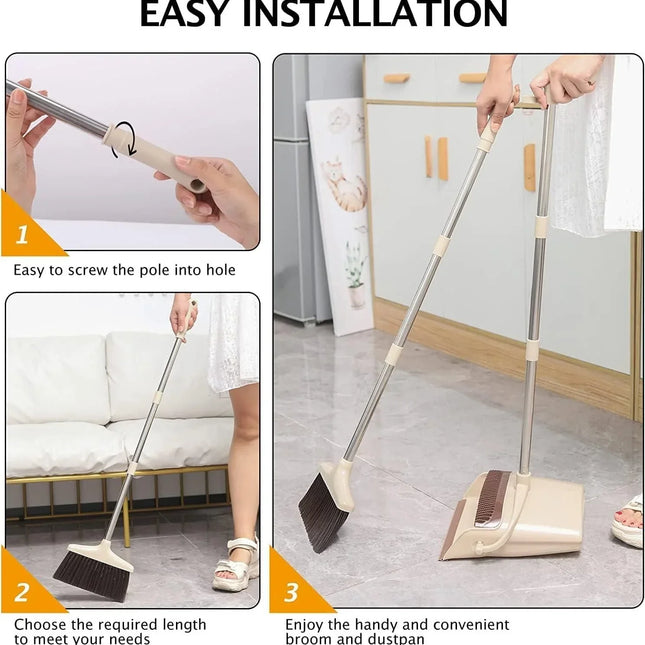 EASY INSTALLATION

1

Easy to screw the pole into hole

2

Choose the required length to meet your needs

3

Enjoy the handy and convenient broom and dustpan