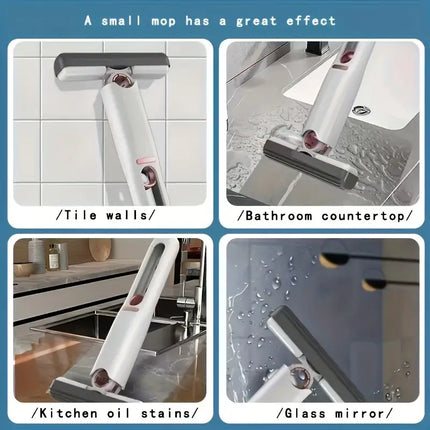 A small mop has a great effect

/Tile walls/

/Bathroom countertop/

/Kitchen oil stains/

/Glass mirror/