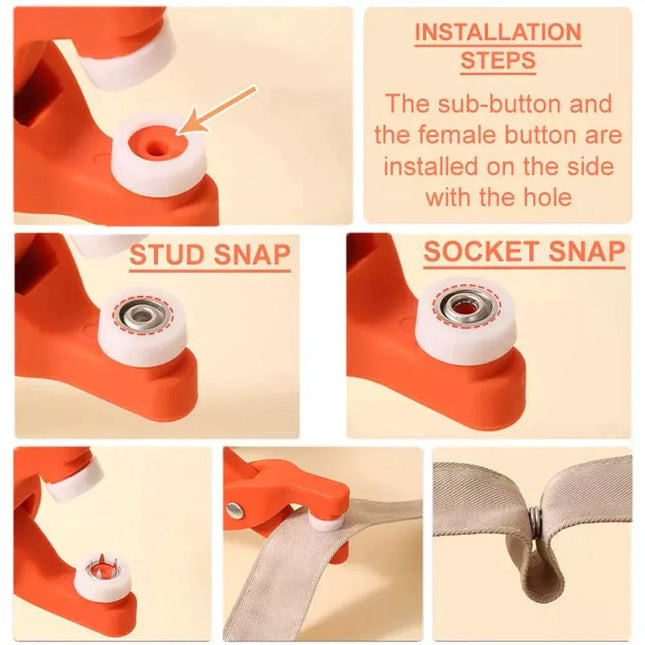 INSTALLATION STEPS

The sub-button and the female button are installed on the side with the hole

STUD SNAP

SOCKET SNAP