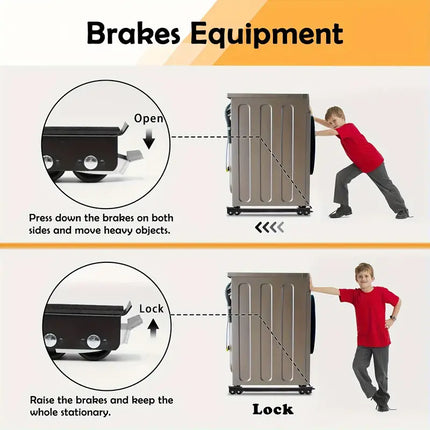 Brakes Equipment

Open

Press down the brakes on both sides and move heavy objects.

Lock

Raise the brakes and keep the whole stationary.

Lock