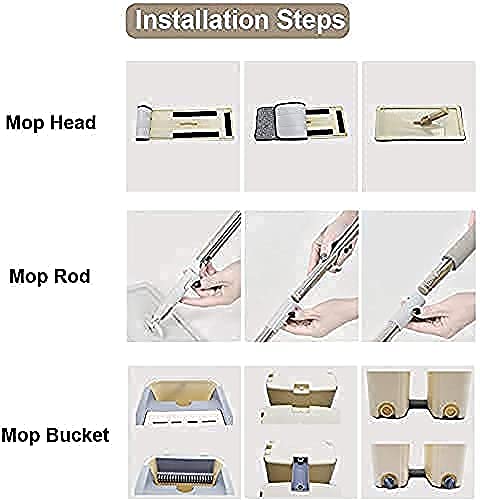 Installation Steps

Mop Head

Mop Rod

Mop Bucket