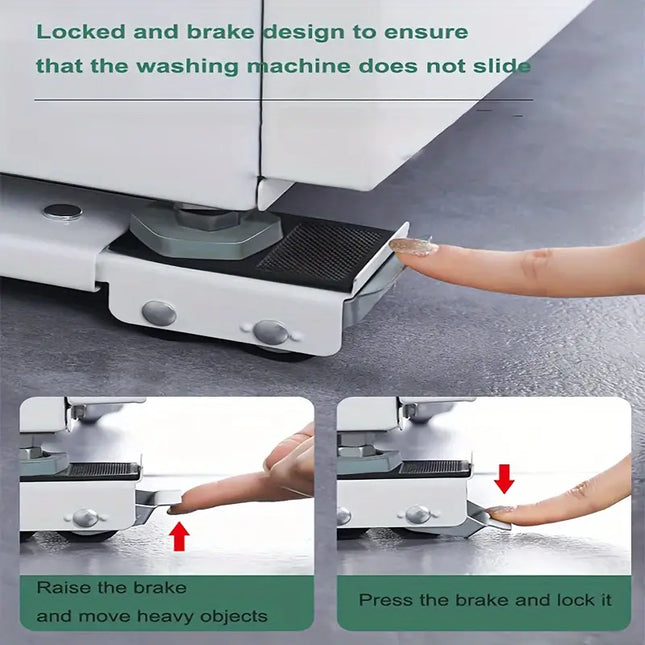 Locked and brake design to ensure that the washing machine does not slide

Raise the brake
and move heavy objects

Press the brake and lock it