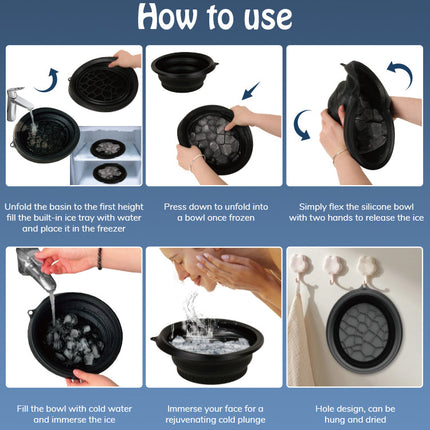 How to use

Unfold the basin to the first height fill the built-in ice tray with water and place it in the freezer

Press down to unfold into a bowl once frozen

Simply flex the silicone bowl with two hands to release the ice

Fill the bowl with cold water and immerse the ice

Immerse your face for a rejuvenating cold plunge

Hole design, can be hung and dried